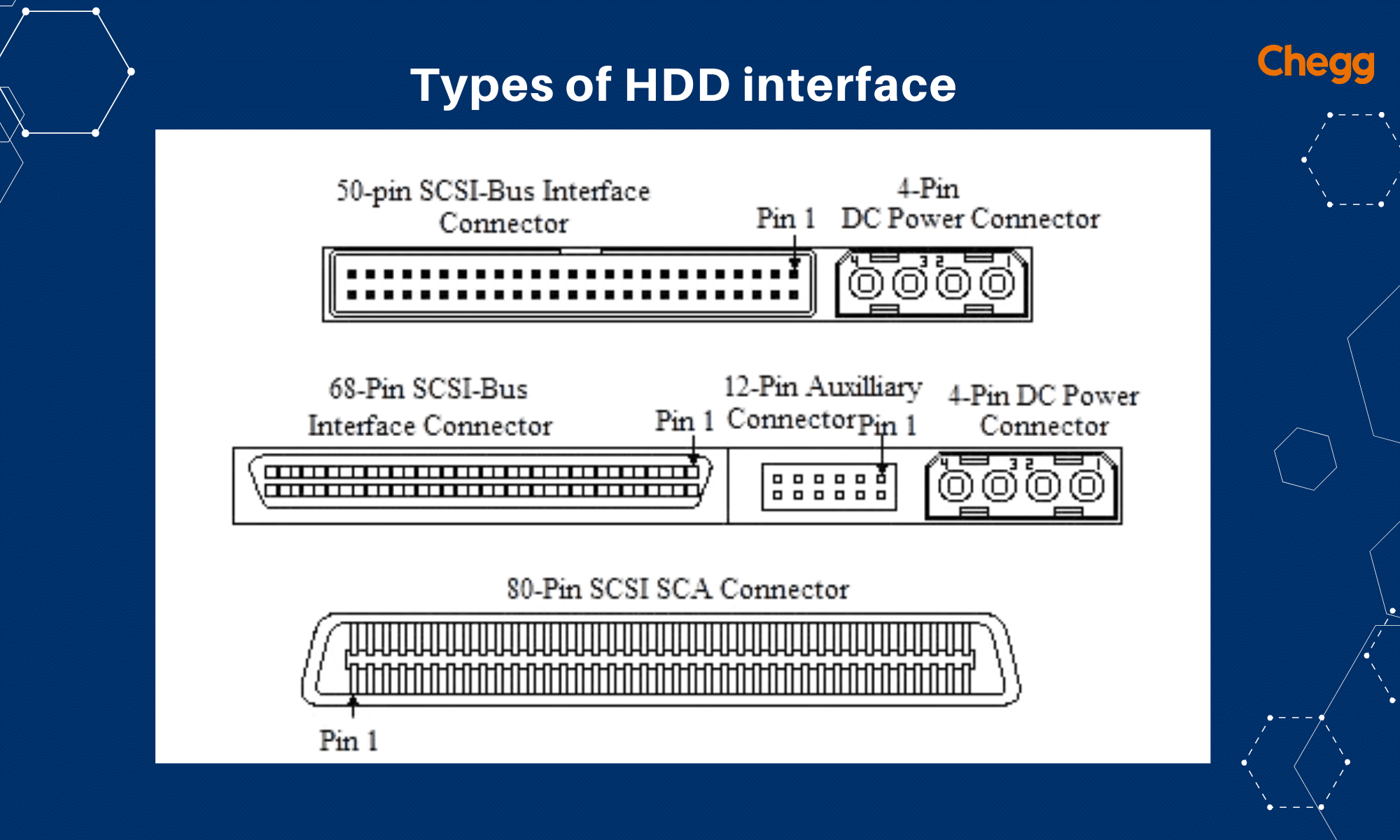 Types of HDD interface

Chegg

50-pin SCSI-Bus Interface Connector

Pin 1

4-Pin DC Power Connector

4 3 2 1

68-Pin SCSI-Bus Interface Connector

Pin 1

12-Pin Auxilliary Connector

Pin 1

4-Pin DC Power Connector

4 3 2 1

80-Pin SCSI SCA Connector

Pin 1